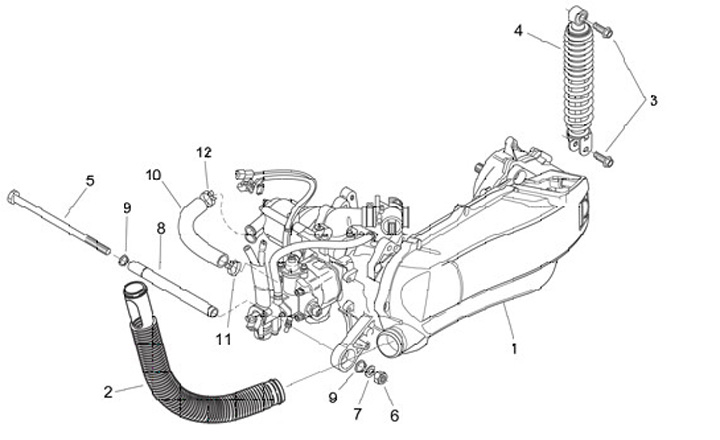 4
3
12
10
5
9
8
11
1
2
9
7
6