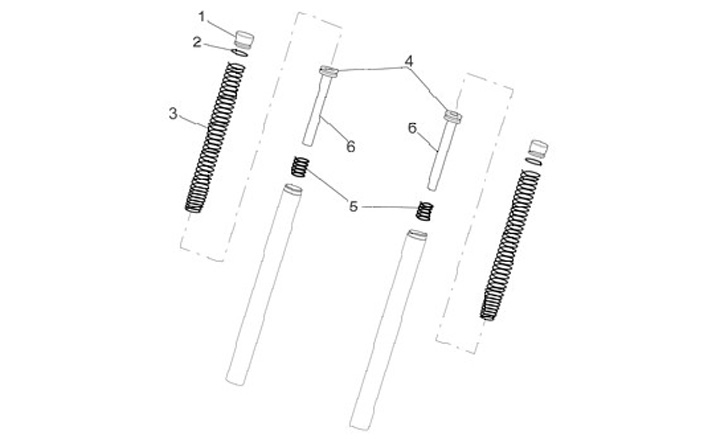 1
2
3
4
6
6
5