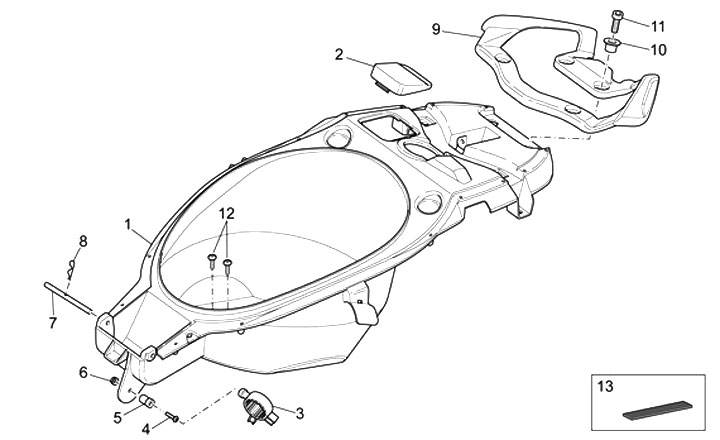 9
11
10
2
12
1
8
7
6
5
4
3
13