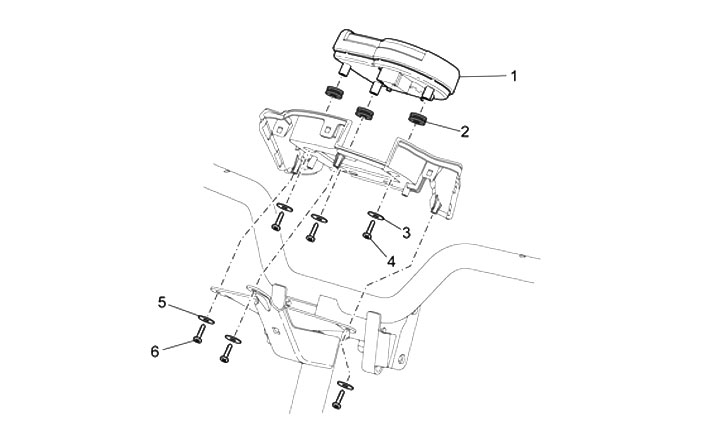 1
2
3
4
5
6