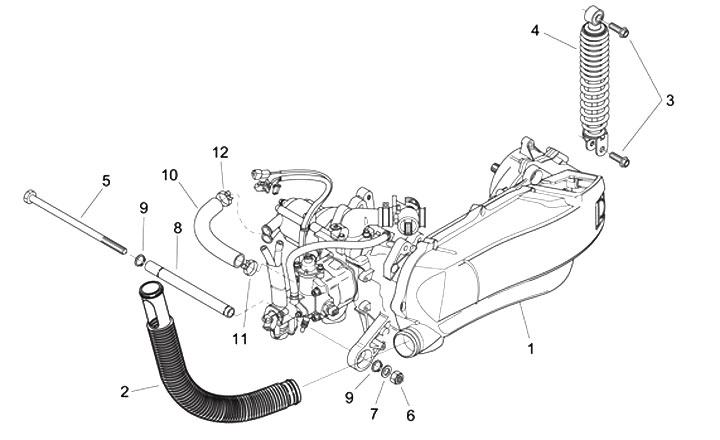 4
3
12
10
5
9
8
11
1
2
9
7
6