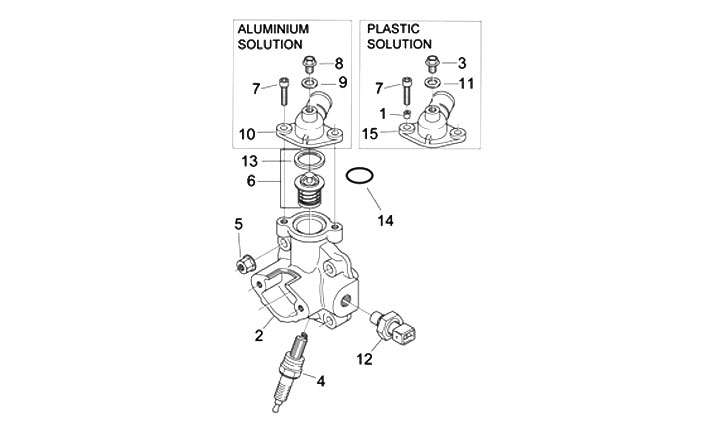 ALUMINIUM SOLUTION

8
7
9
10

PLASTIC SOLUTION

3
7
11
1
15

13
6
14
5
2
12
4