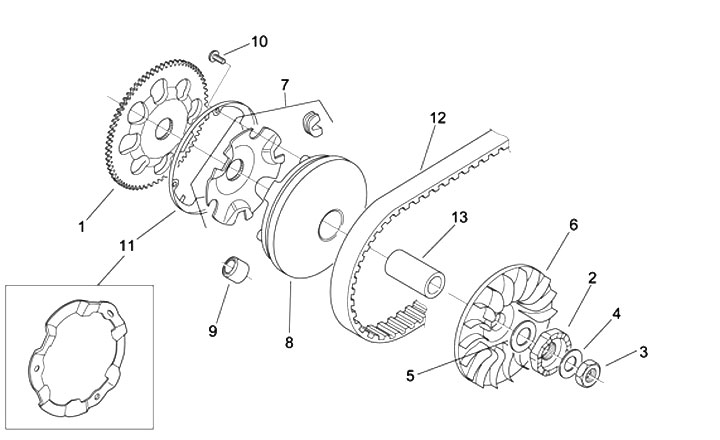 10
7
12
1
11
13
6
2
4
3
9
8
5