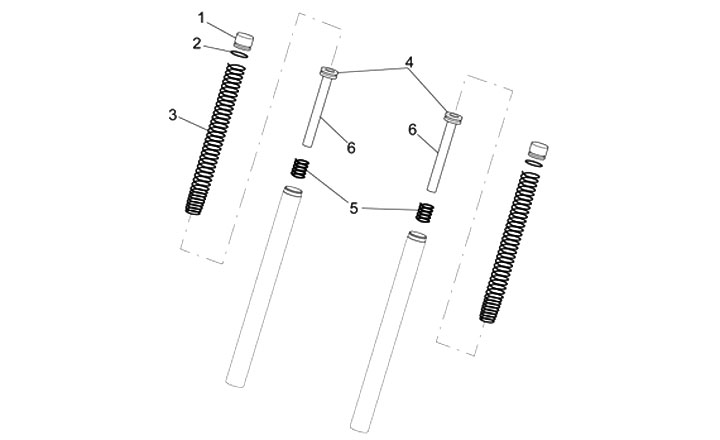 1
2
3
4
6
6
5