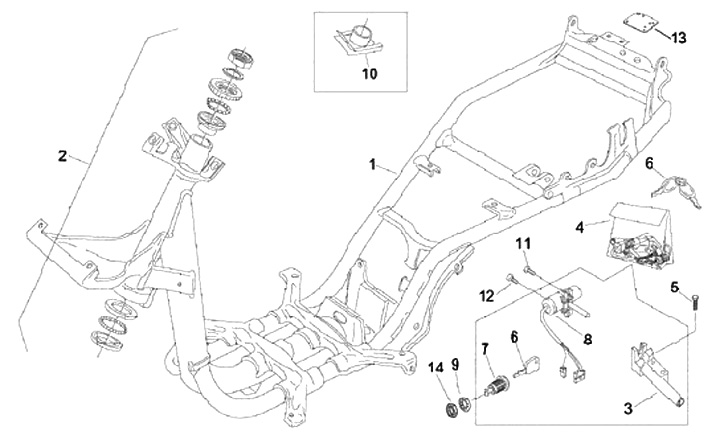 10
13
2
1
6
4
11
12
5
8
7
6
14
9
3