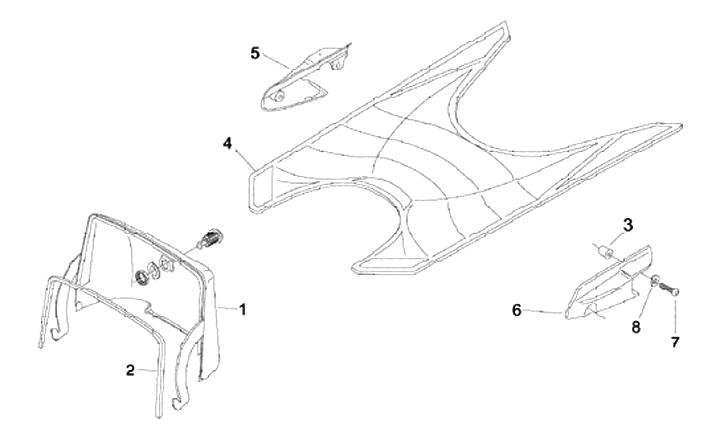 5
4
3
1
6
8
7
2