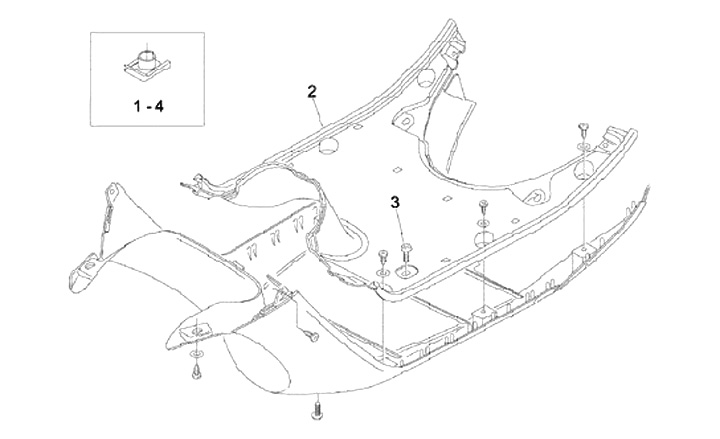 1 - 4

2

3