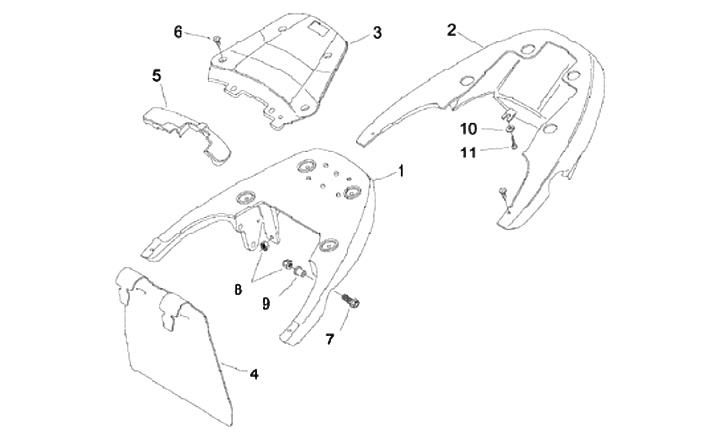 6
3
2
5
10
11
1
8
9
7
4