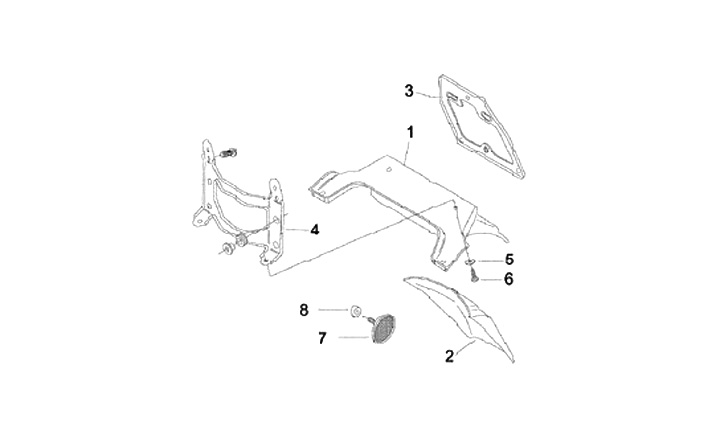 3
1
4
5
6
8
7
2