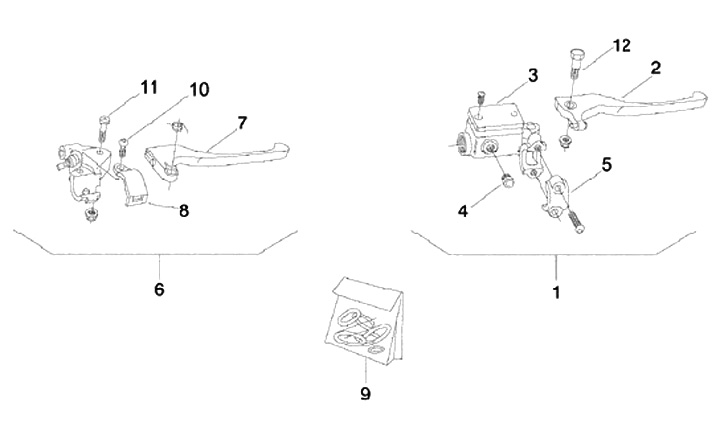 11
10
7
8
6
12
3
2
5
4
1
9