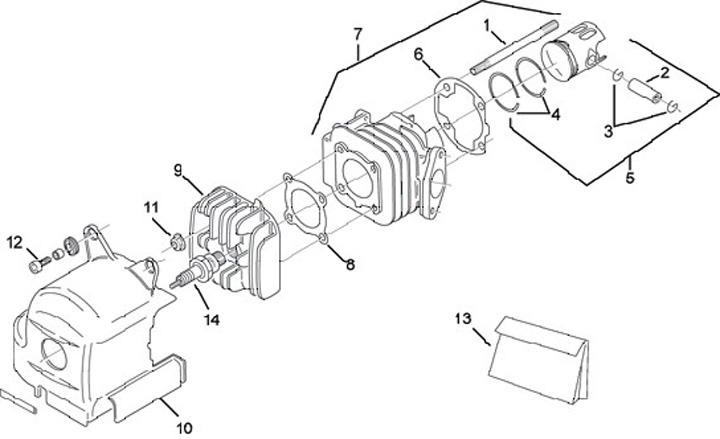 7
1
6
2
4
3
5
9
11
12
8
14
13
10