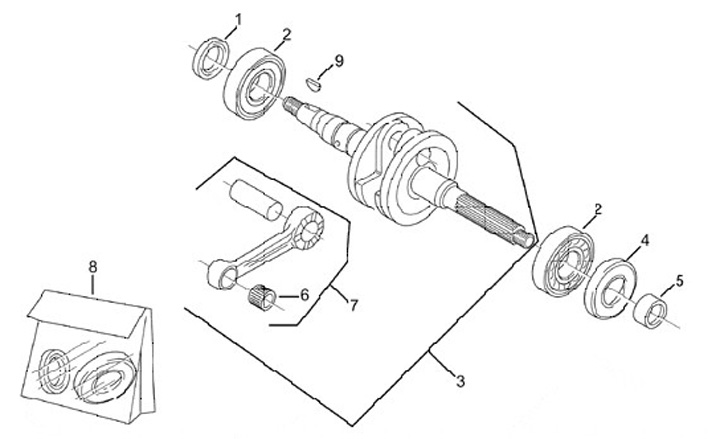 1
2
9
2
4
5
8
6
7
3