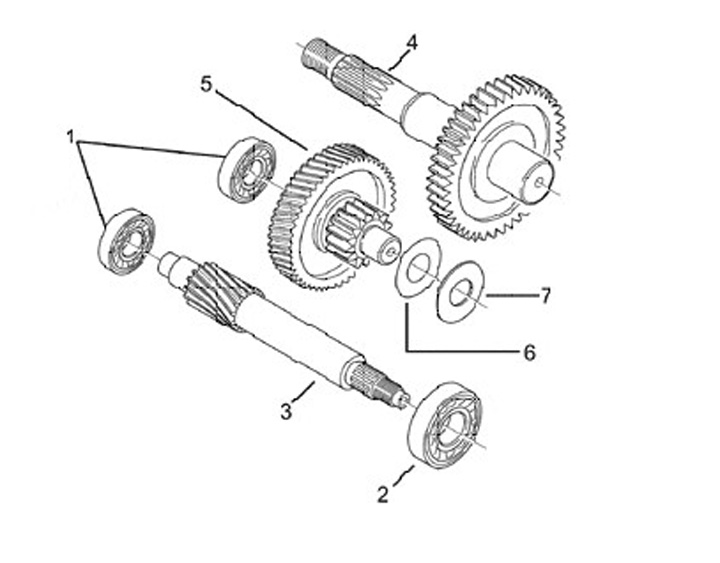 4
5
1
7
6
3
2