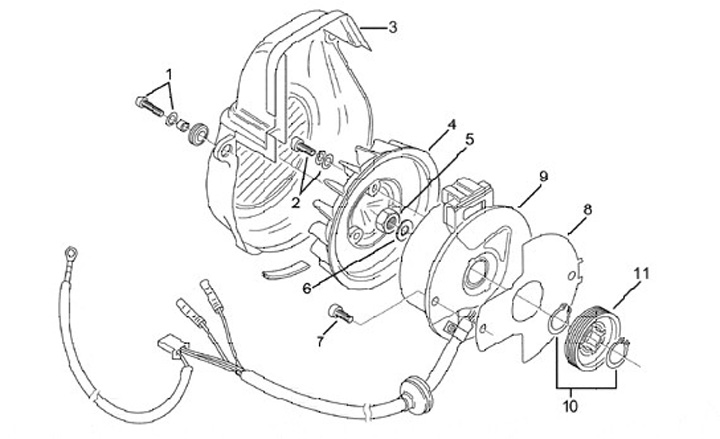 3
1
4
5
2
9
8
6
11
7
10