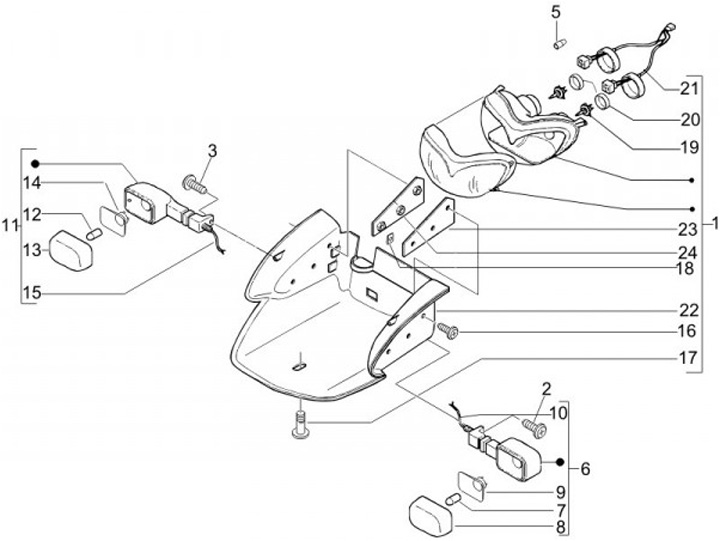 5
21
20
19
3
14
12
11
13
15
23
1
24
18
22
16
17
2
10
6
9
7
8