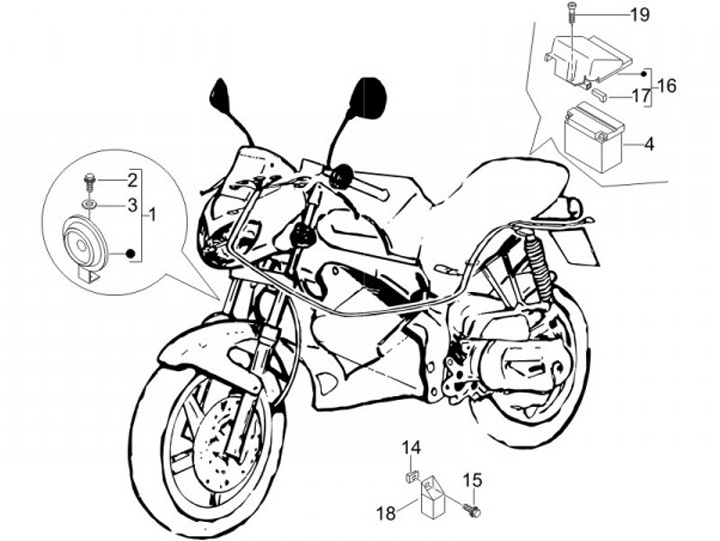 19
16
17
4
2
3
1
14
15
18