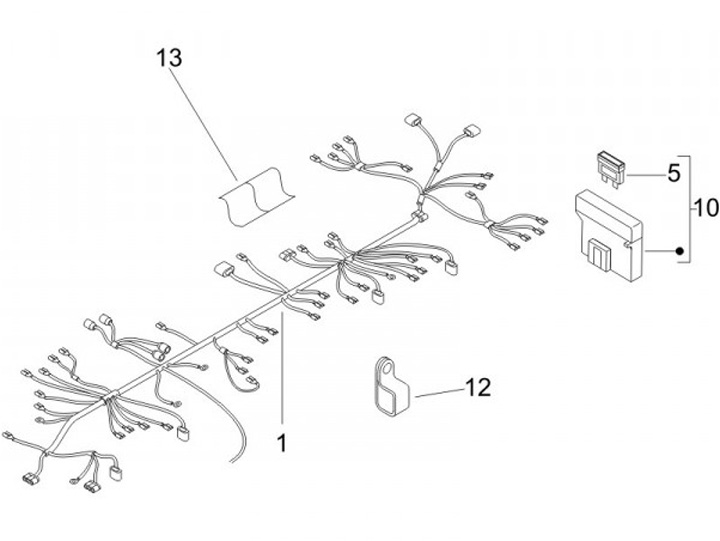 13
5
10
12
1