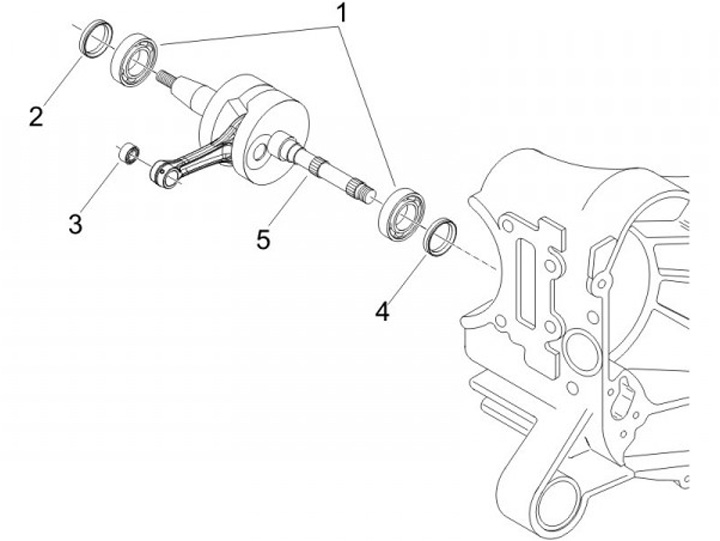 1
2
3
5
4