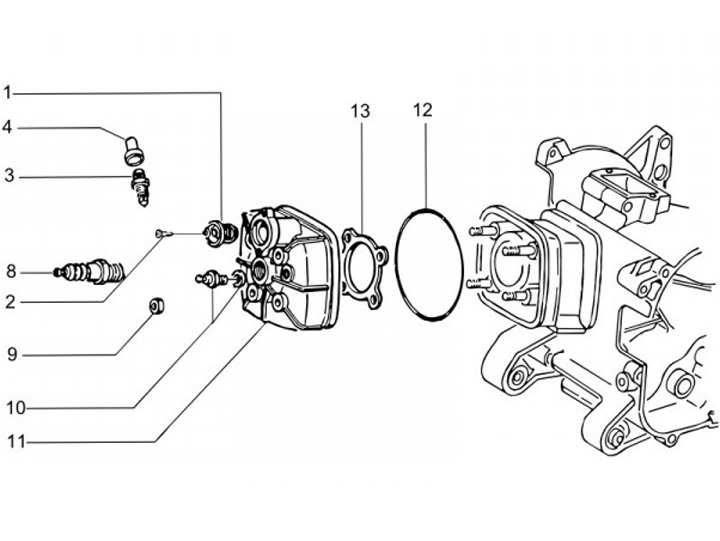 1
4
3
8
2
9
10
11
13
12