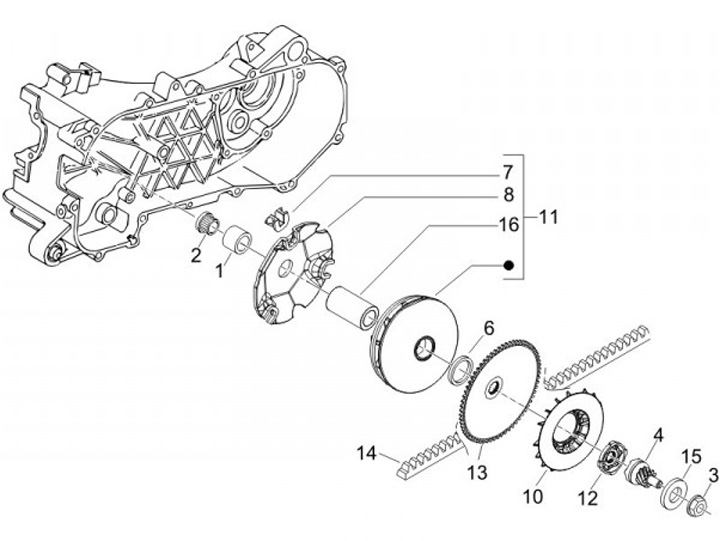 7
8
16
11
2
1
6
14
13
10
12
4
15
3