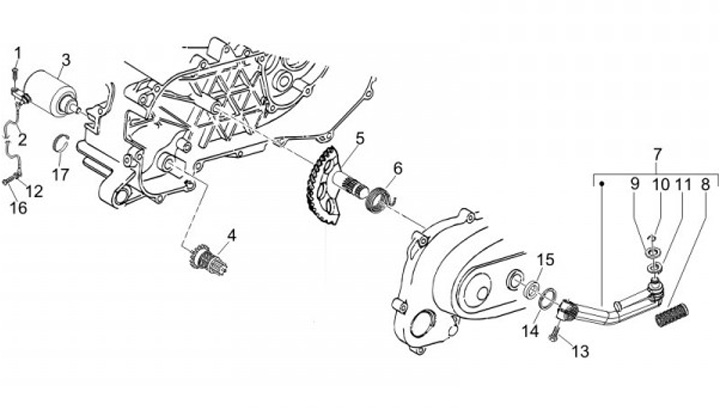 1
3
2
17
12
16
4
5
6
7
9
10
11
8
15
14
13