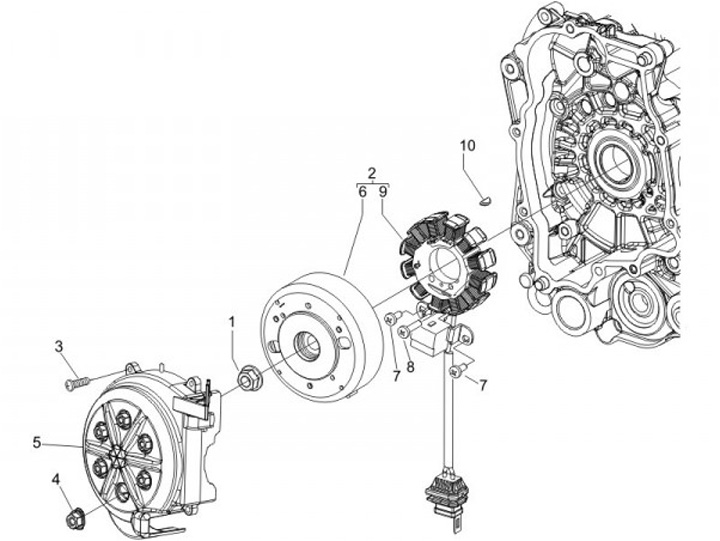 10
2
6 9
1
3
7
8
7
5
4