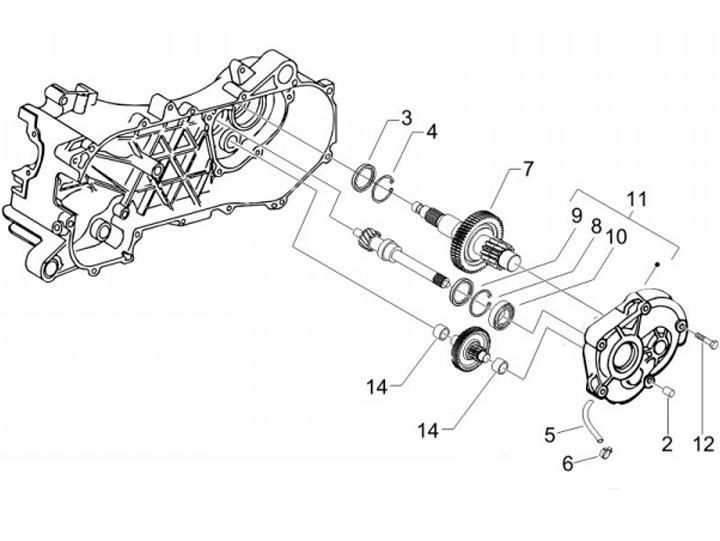 3
4
7
11
9
8
10
14
14
5
6
2
12