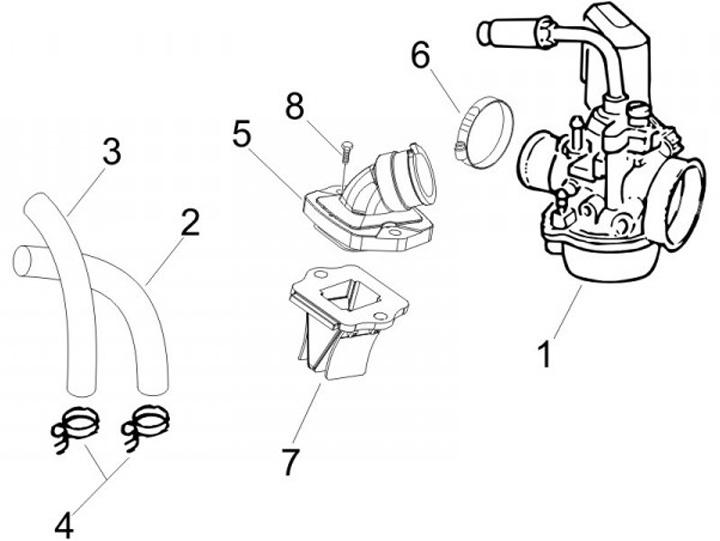 6
8
5
3
2
1
7
4