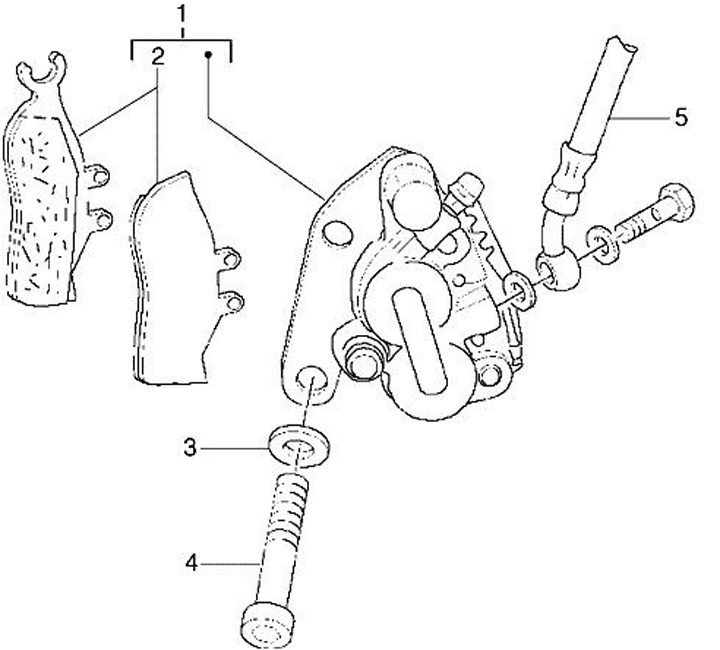 1
2
5
3
4