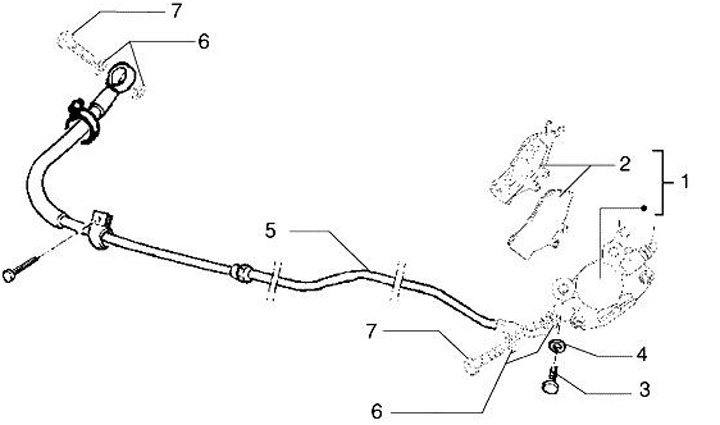 7
6
2
1
5
7
4
3
6