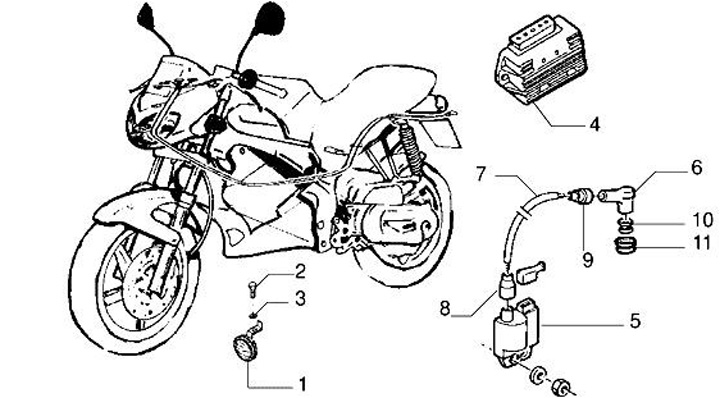 4
7
6
10
9
11
2
3
8
5
1