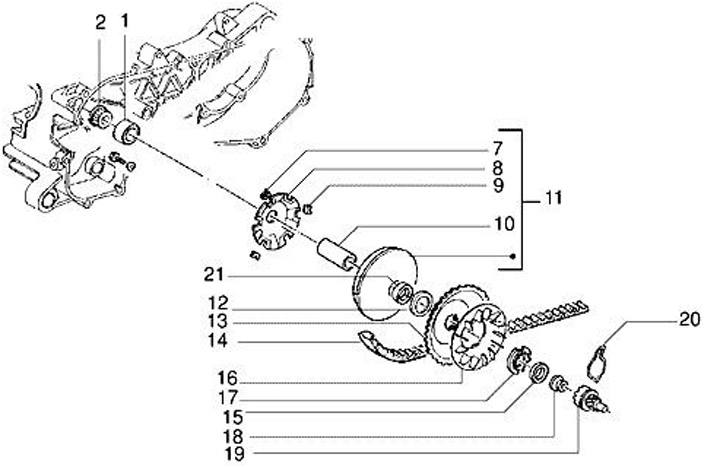 2
1
7
8
9
11
10
21
12
13
14
20
16
17
15
18
19