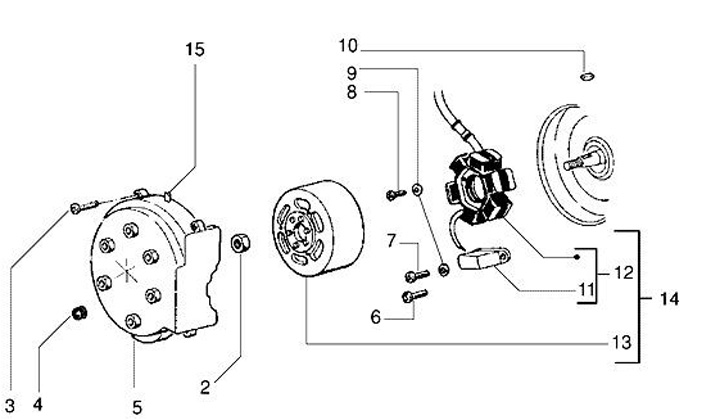 15
10
9
8
7
6
12
11
14
13
3
4
5
2