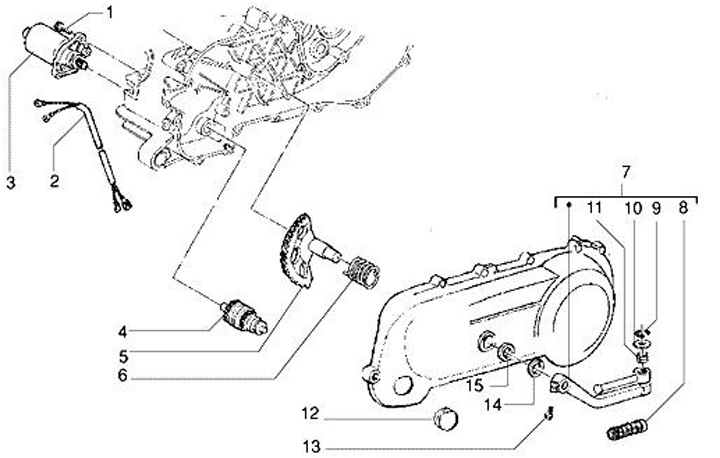 1
3
2
7
11
10
9
8
4
5
6
15
14
12
13