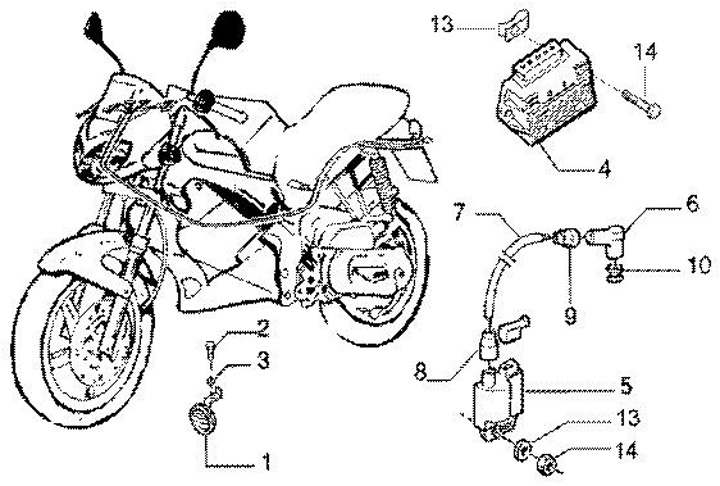 13
14
4
7
6
10
9
2
3
8
5
13
14
1