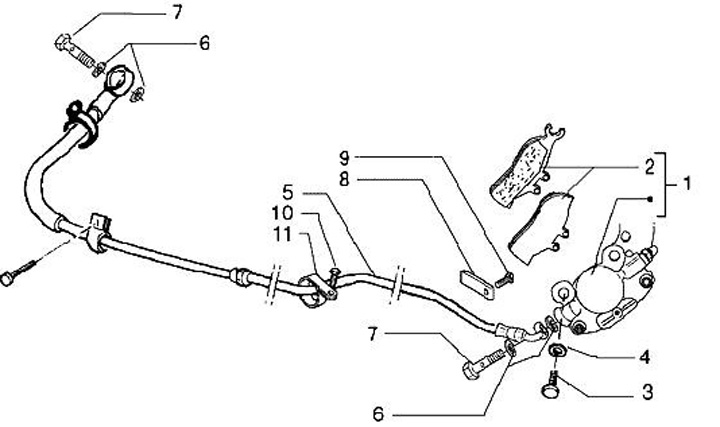 7
6
9
8
5
10
11
2
1
7
4
3
6