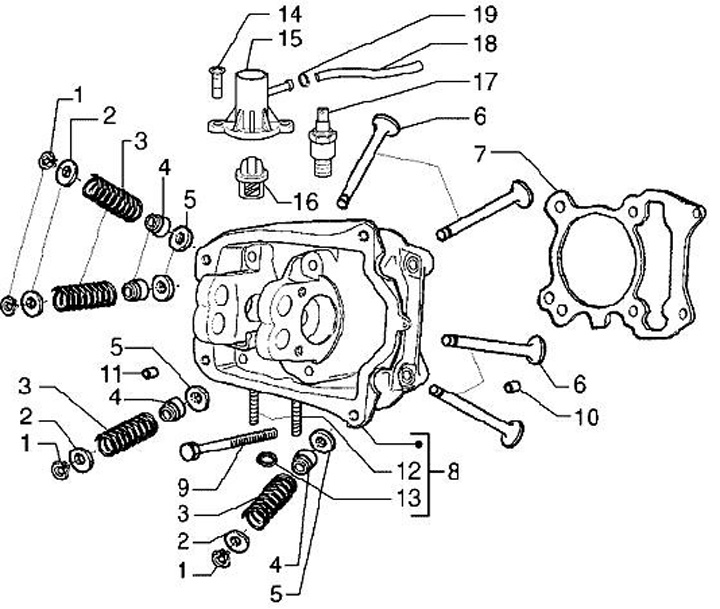 14
15
19
18
17
6
7
1
2
3
4
5
16
5
11
3
4
2
1
6
10
12
8
9
13
3
2
1
4
5