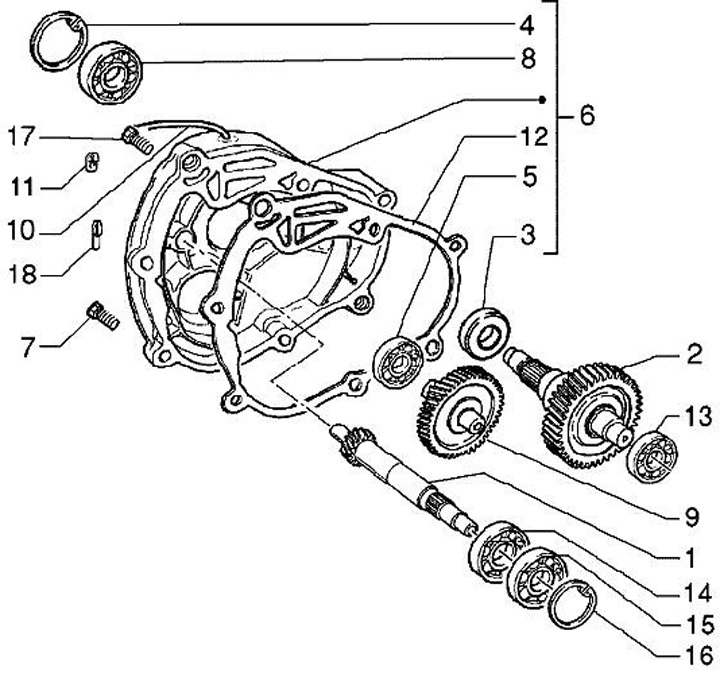 4
8
6
17
12
11
5
10
3
18
7
2
13
9
1
14
15
16