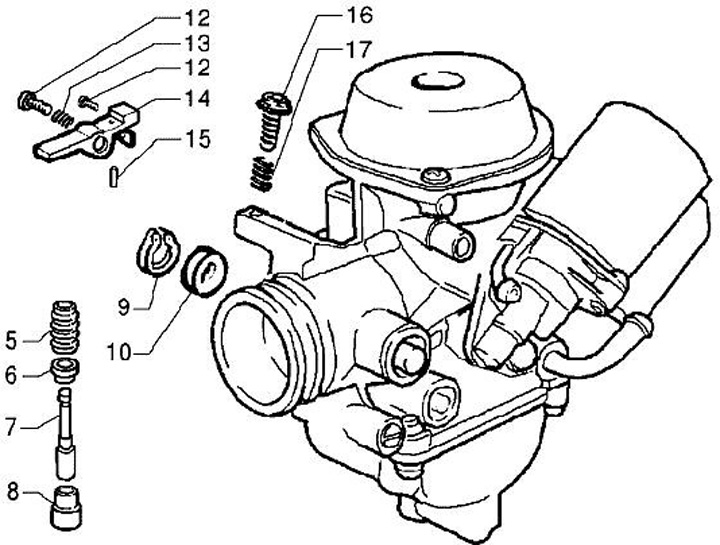 12
13
12
14
15
16
17
9
10
5
6
7
8