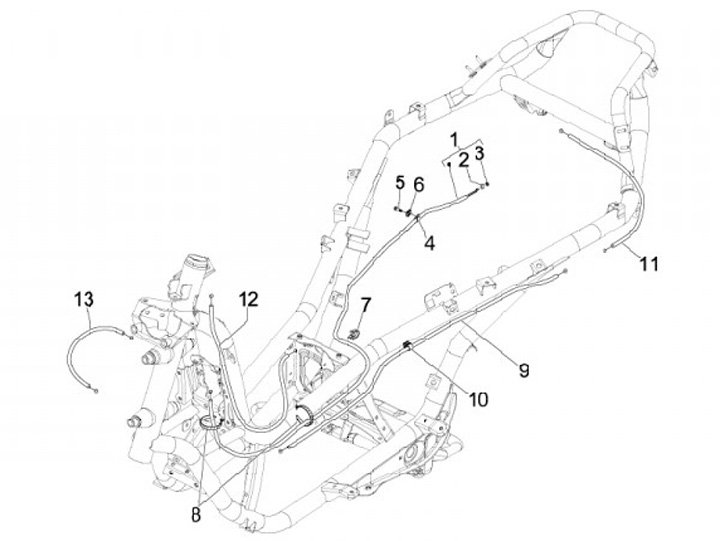 1
2
3
5
6
4
11
13
12
7
9
10
8