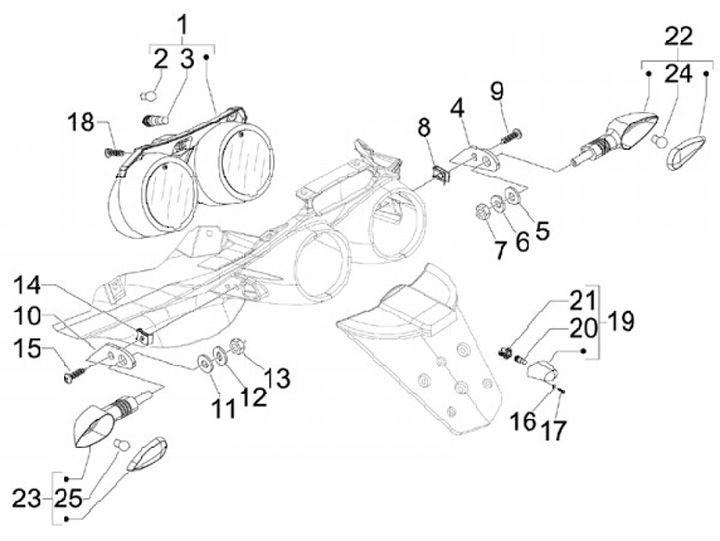 1
2 3
18
22
24
9
4
8
7 6 5
14
10
15
11 12 13
21
20 19
16 17
23 25