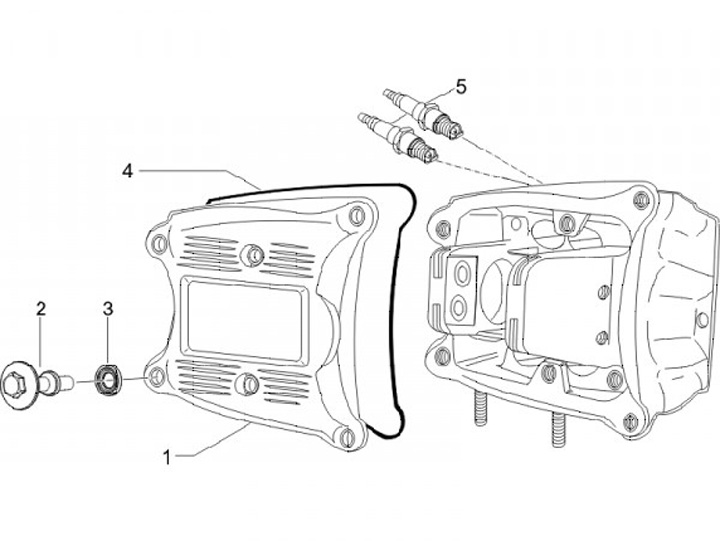 5

4

2

3

1