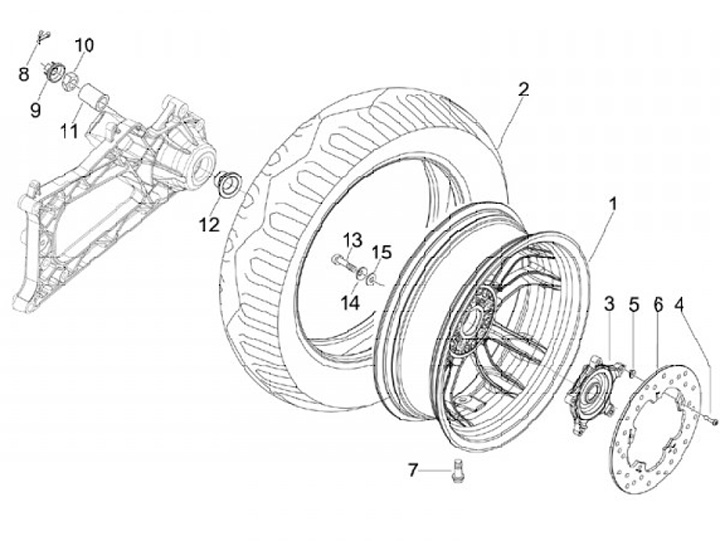 8
10
9
11
2
12
1
13
15
14
3
5
6
4
7