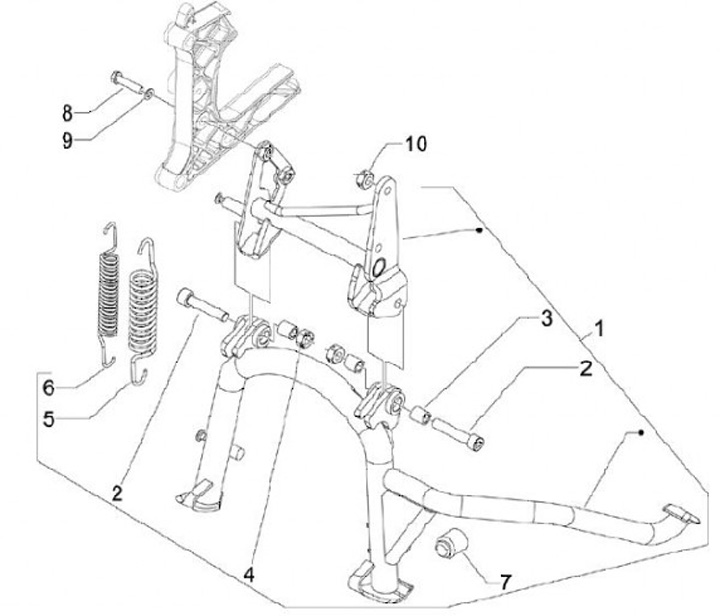 8
9
10
3
1
2
6
5
2
4
7