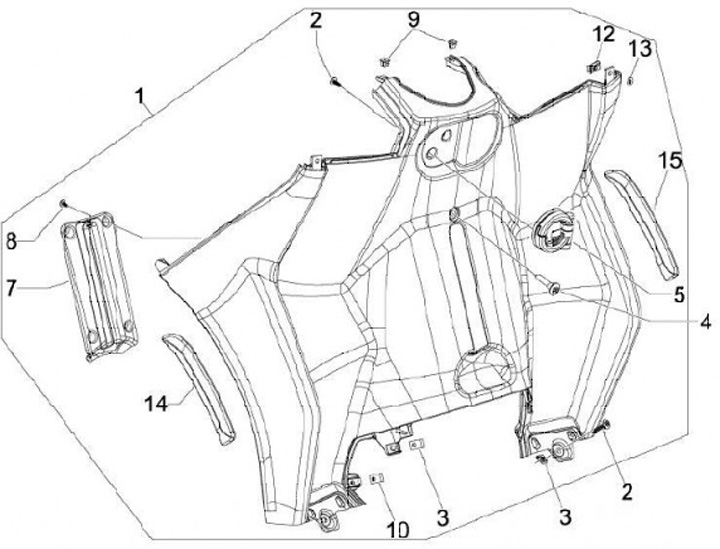 2
9
12
13
1
15
8
7
5
4
14
2
3
3
10