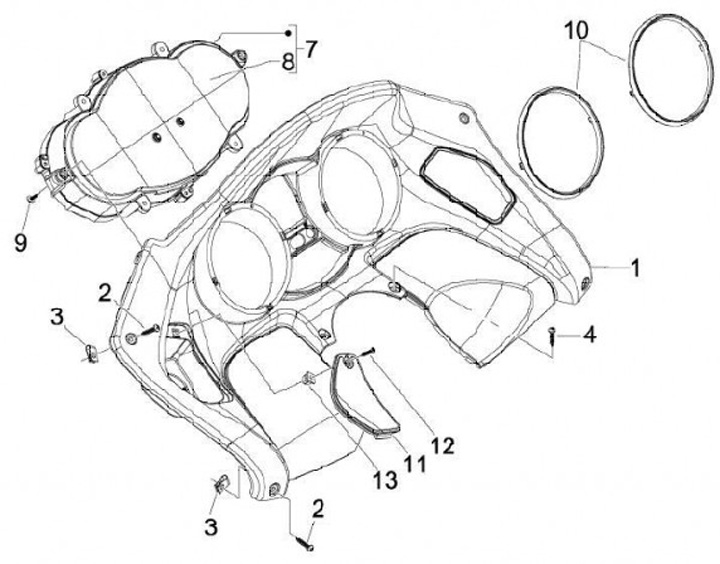 7
8
10
9
1
2
3
4
12
11
13
3
2