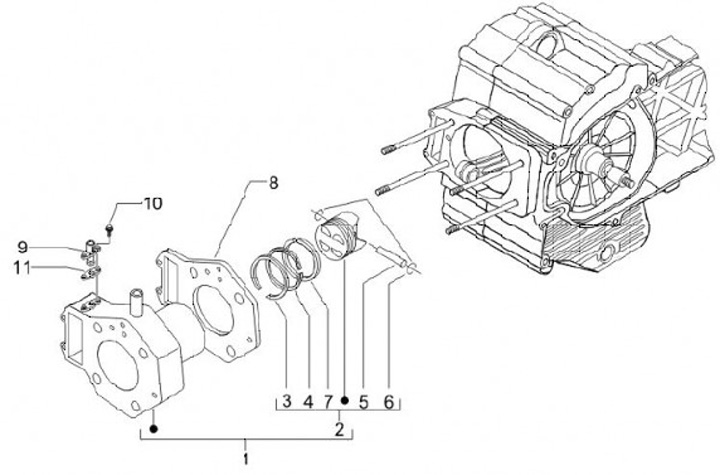 8
10
9
11
3 4 7 5 6
2
1