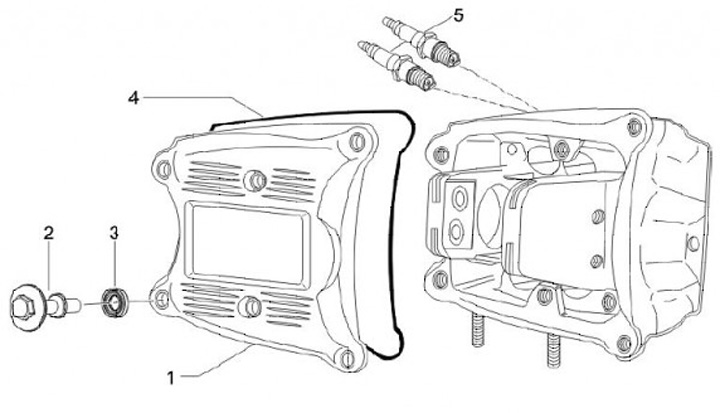 5
4
2
3
1