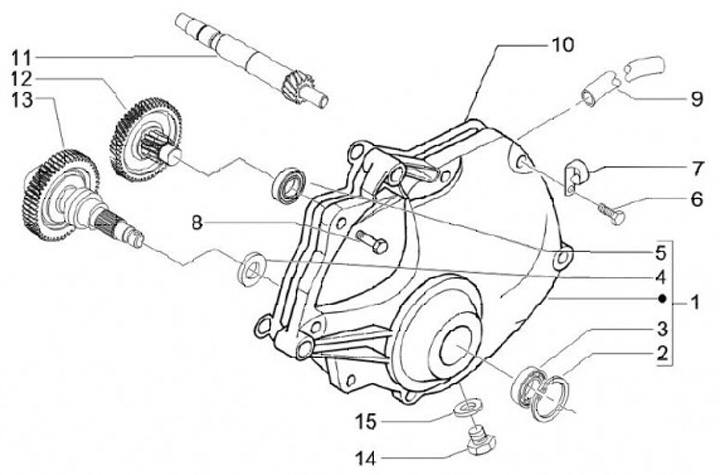 11
12
13
10
9
7
6
8
5
4
1
3
2
15
14