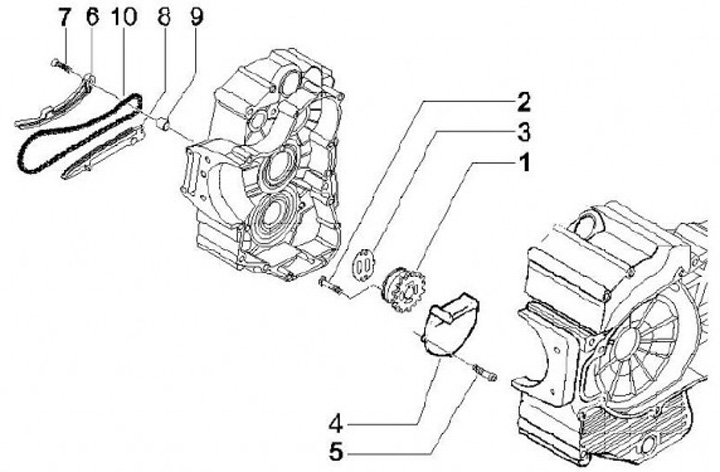 7 6 10 8 9
2
3
1
4
5